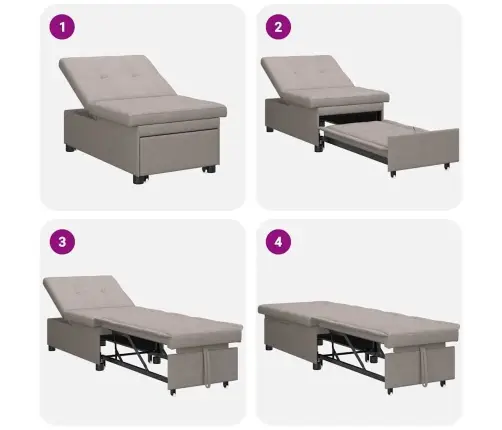 1

2

3

4