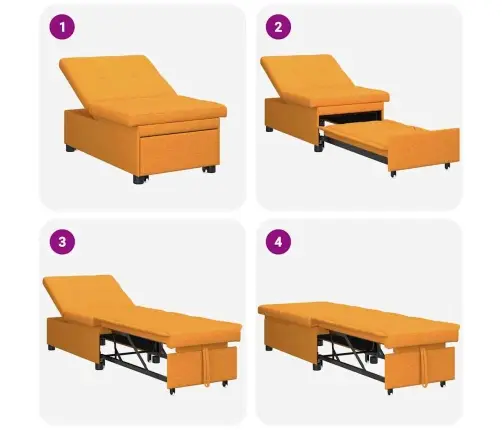 1

2

3

4