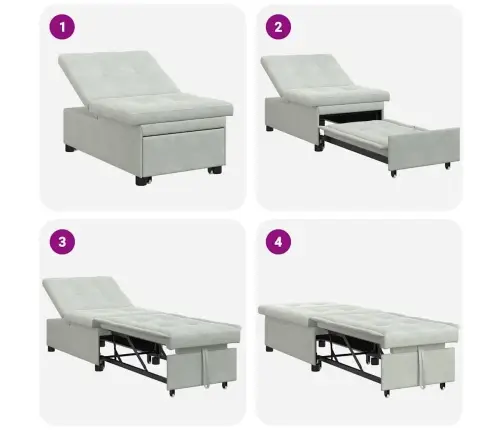 1

2

3

4