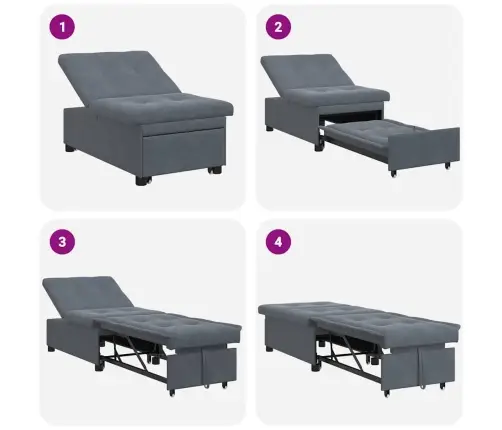 1

2

3

4