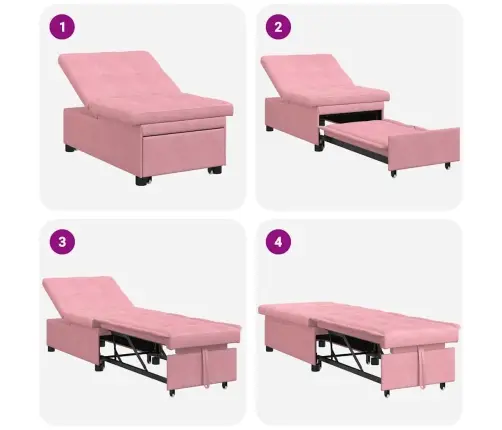 1

2

3

4