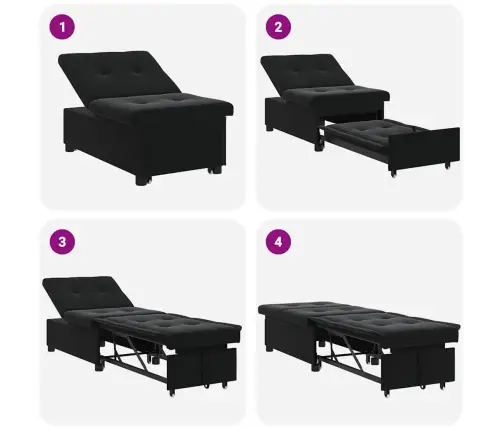 1

2

3

4