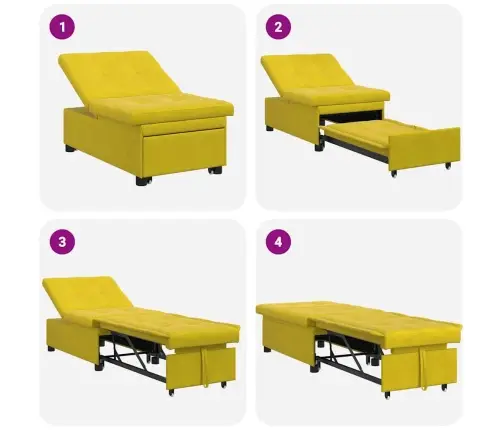 1

2

3

4