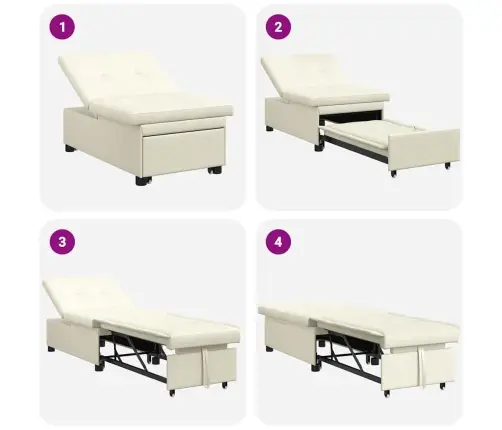 1

2

3

4