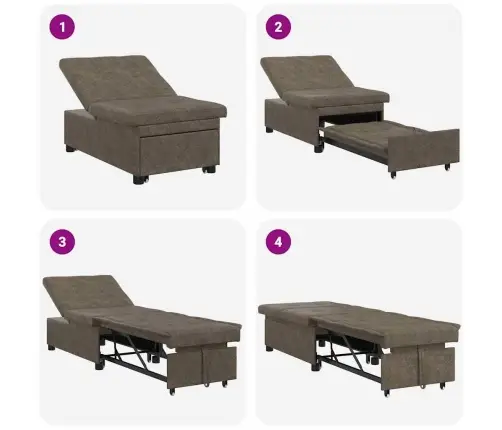 1

2

3

4