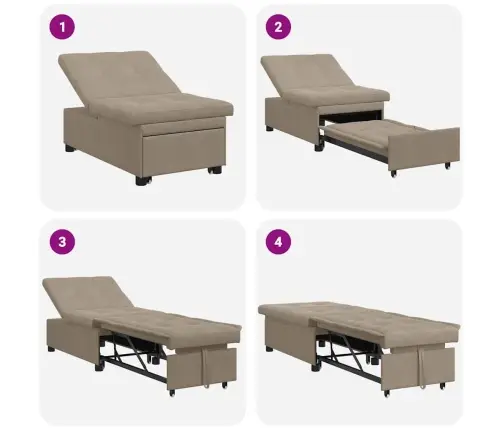 1
2
3
4