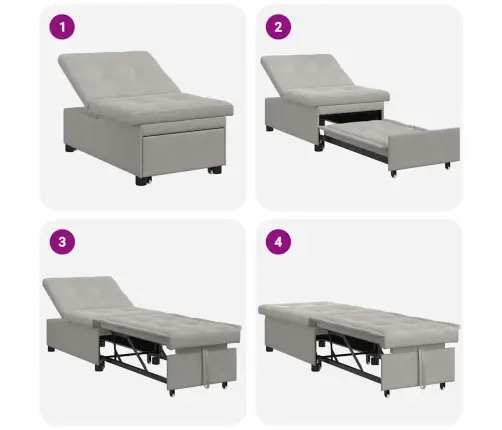 1

2

3

4