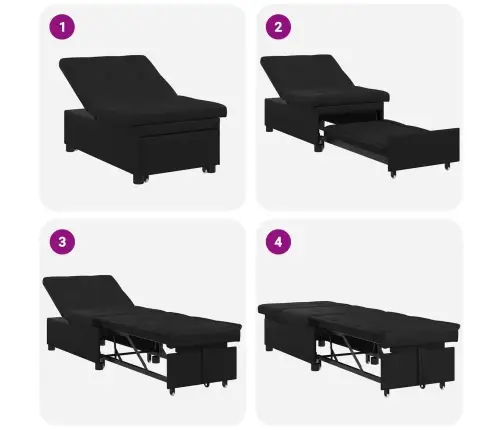 1

2

3

4