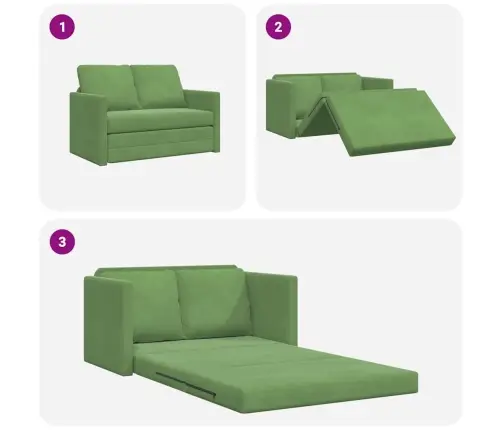 1

2

3