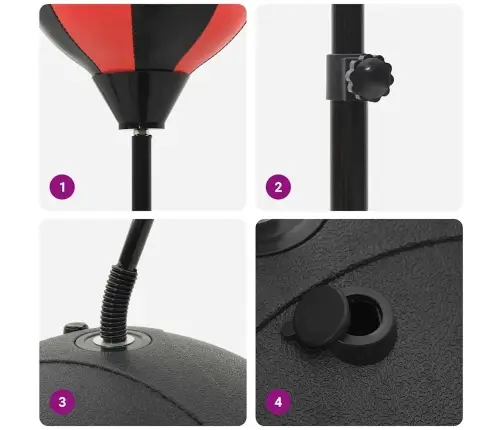 1

2

3

4