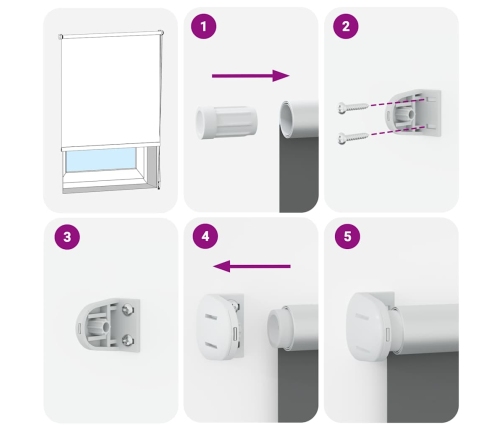 1
2
3
4
5