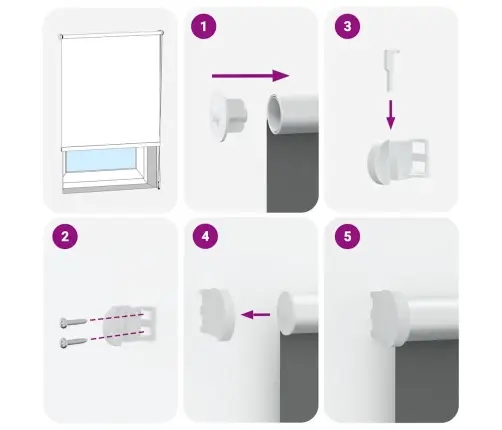 1

3

2

4

5