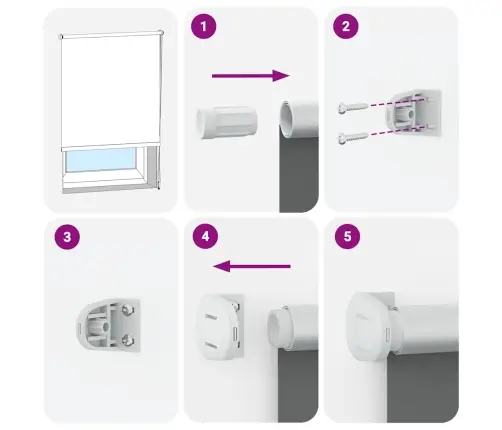 1
2
3
4
5