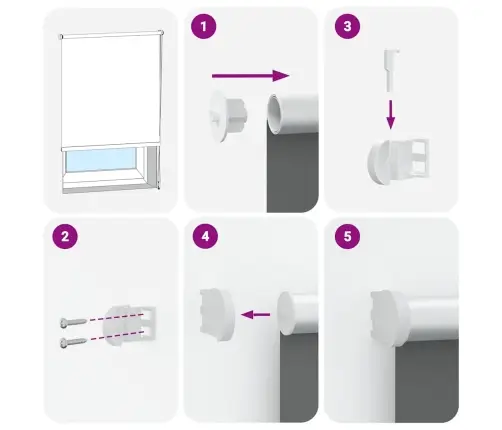 1

3

2

4

5