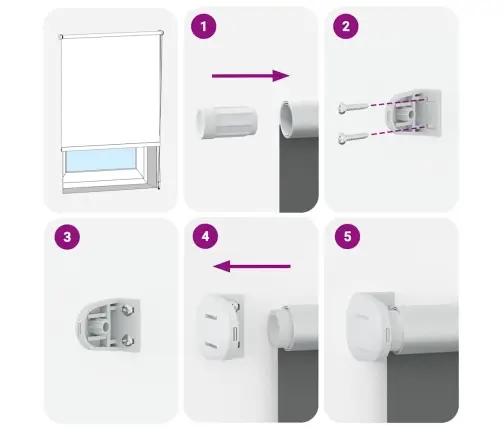 1

2

3

4

5