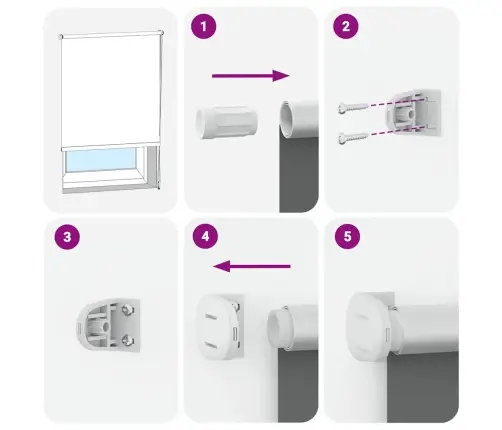 1

2

3

4

5