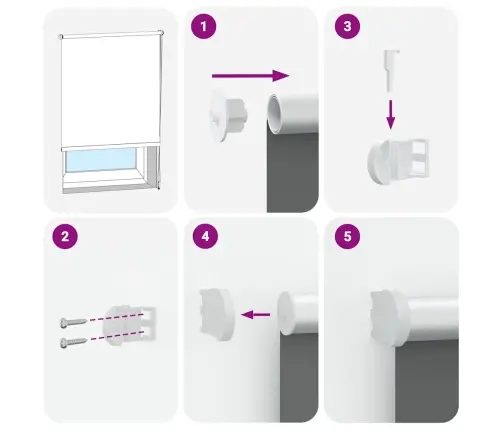 1

3

2

4

5