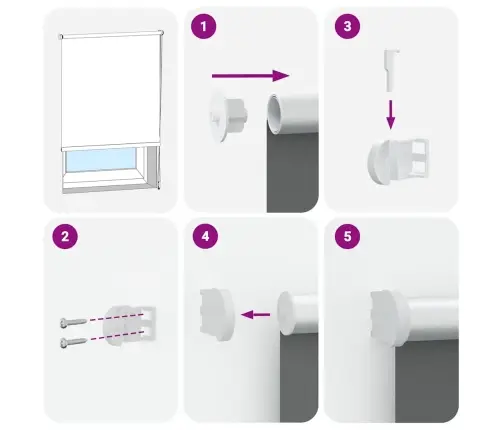 1

3

2

4

5