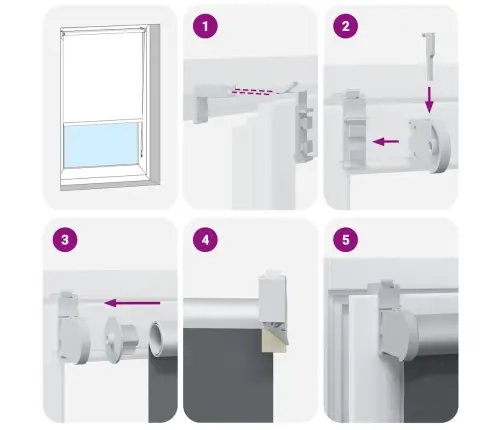 1
2
3
4
5