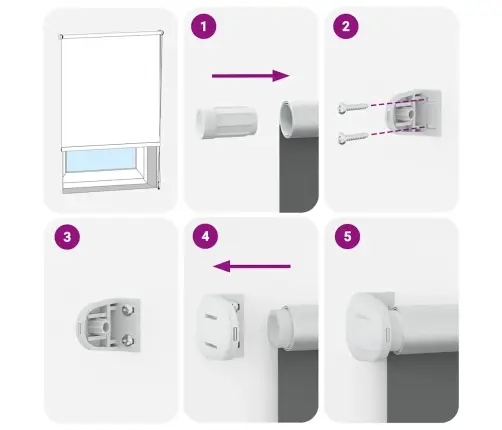 1

2

3

4

5