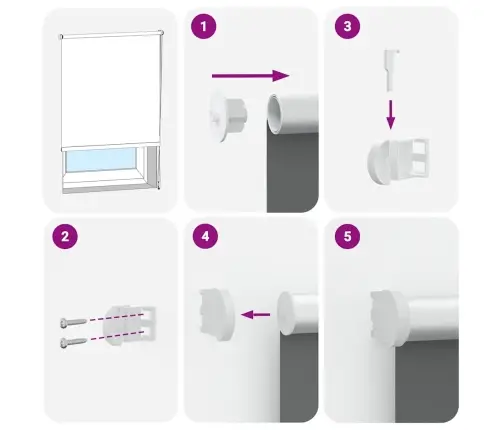 1

3

2

4

5