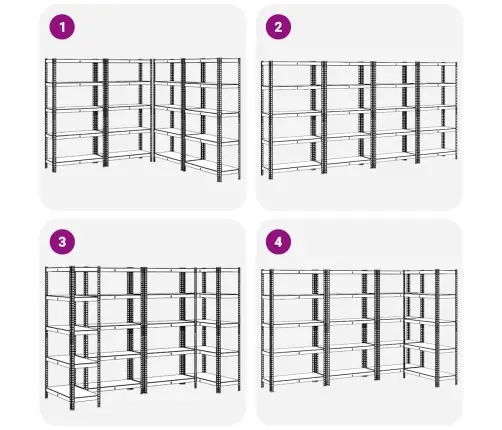 1

2

3

4