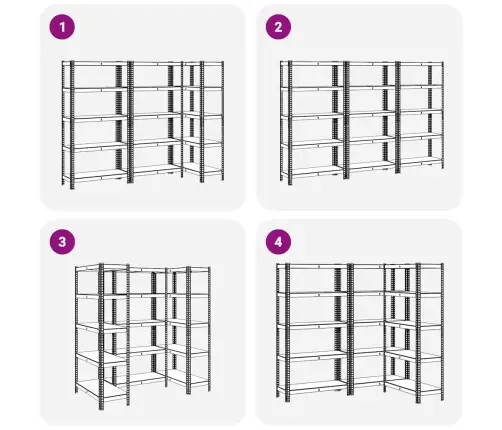 1

2

3

4