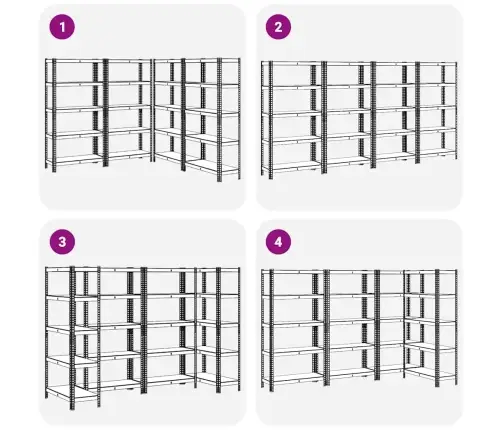 1

2

3

4