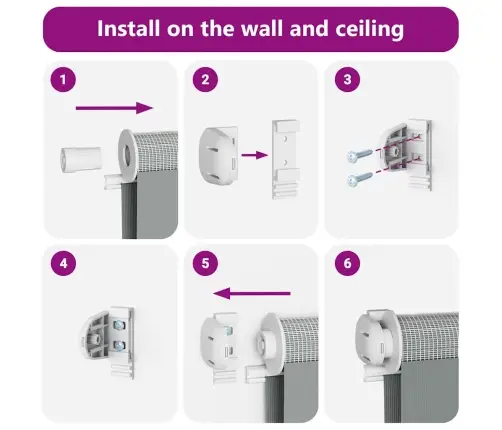 Install on the wall and ceiling

1

2

3

4

5

6