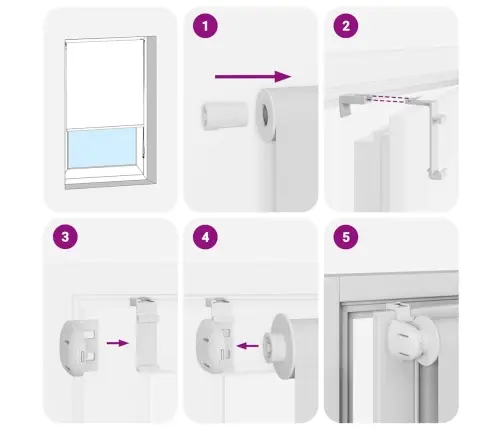 1

2

3

4

5