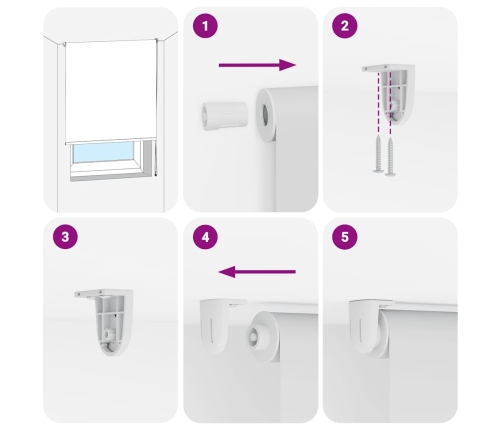 1

2

3

4

5