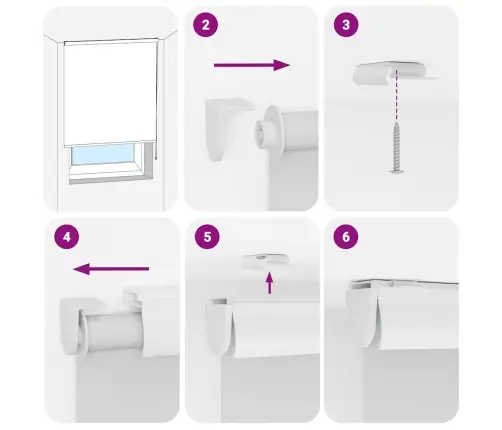 2

3

4

5

6