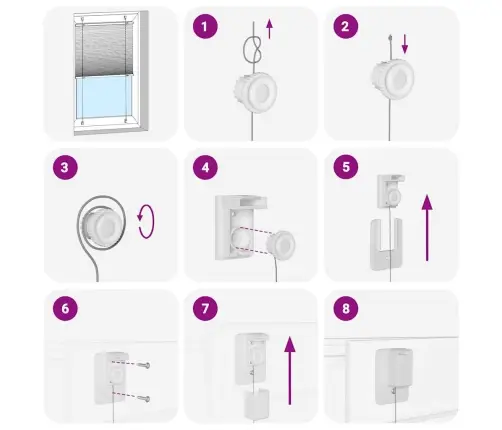 1
2
3
4
5
6
7
8