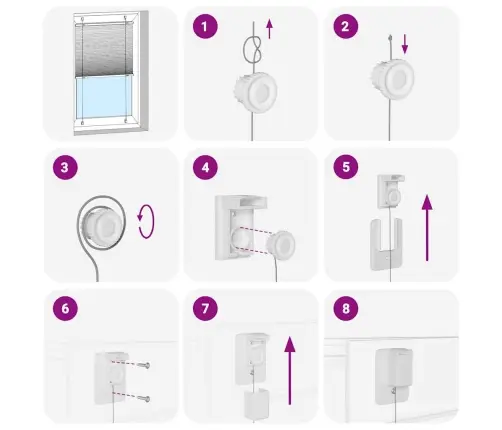 1
2
3
4
5
6
7
8