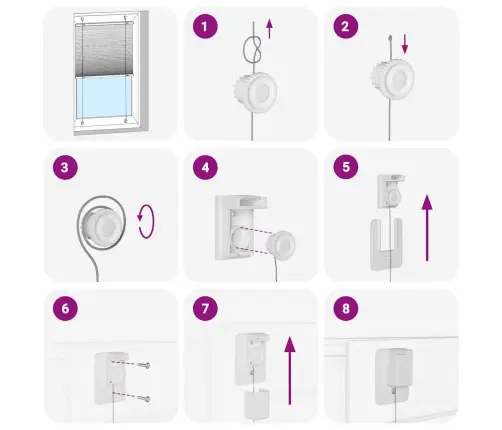 1

2

3

4

5

6

7

8