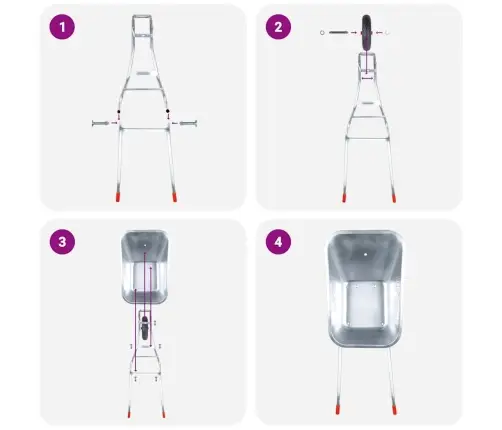 1

2

3

4