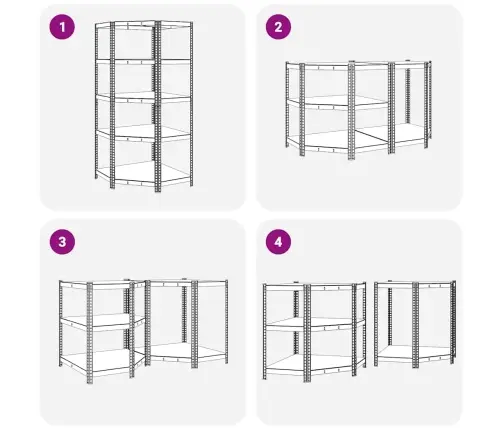 1

2

3

4