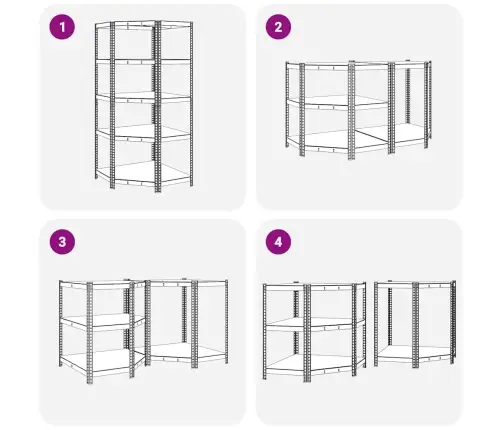 1

2

3

4