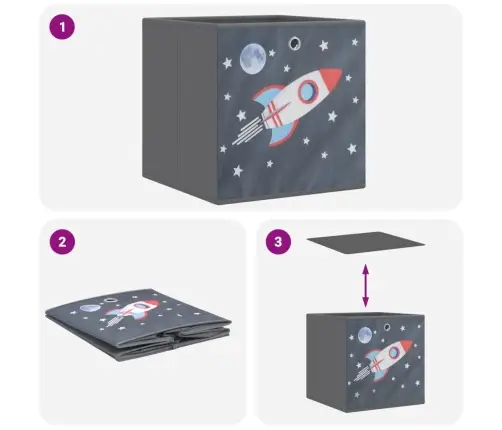 1

2

3