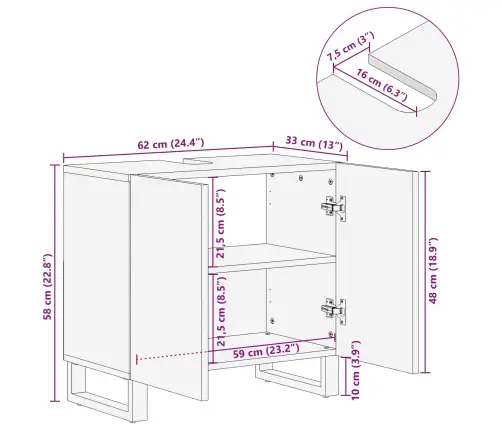 7,5 cm (3")
16 cm (6.3")
62 cm (24.4")
33 cm (13")
58 cm (22.8")
21,5 cm (8.5")
21,5 cm (8.5")
59 cm (23.2")
48 cm (18.9")
10 cm (3.9")