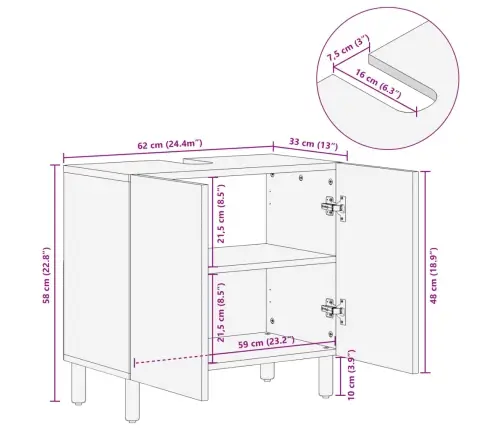 7,5 cm (3")
16 cm (6.3")
62 cm (24.4m")
33 cm (13")
58 cm (22.8")
21,5 cm (8.5")
21,5 cm (8.5")
59 cm (23.2")
48 cm (18.9")
10 cm (3.9")