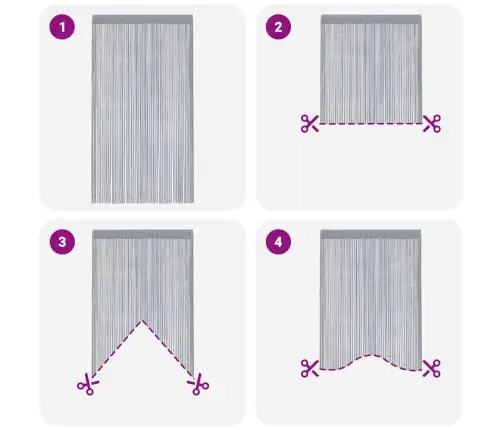 1

2

3

4