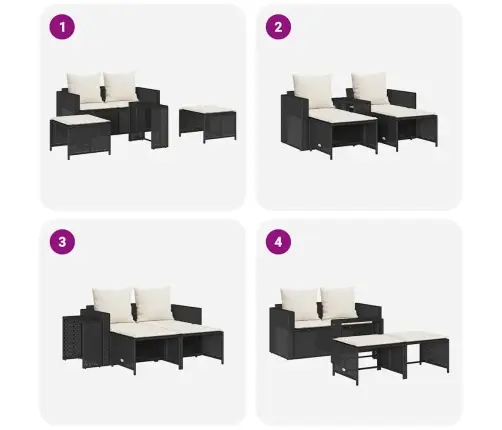 1

2

3

4