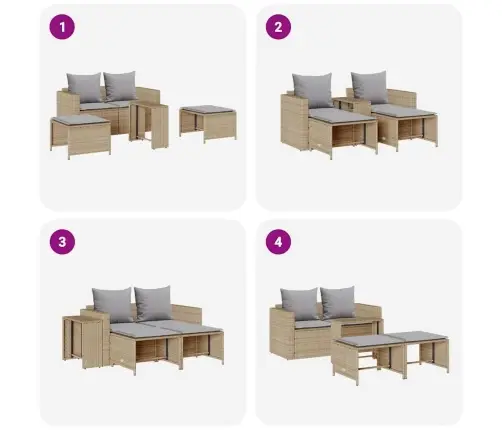 1

2

3

4