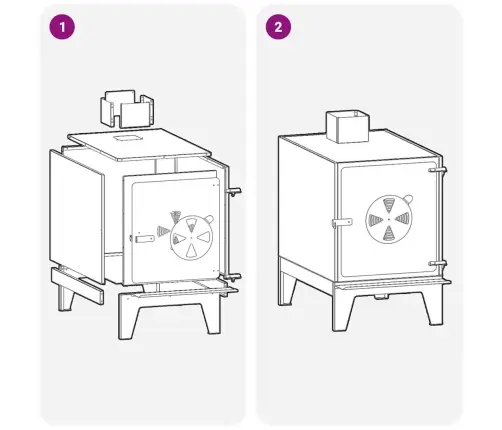 1

2