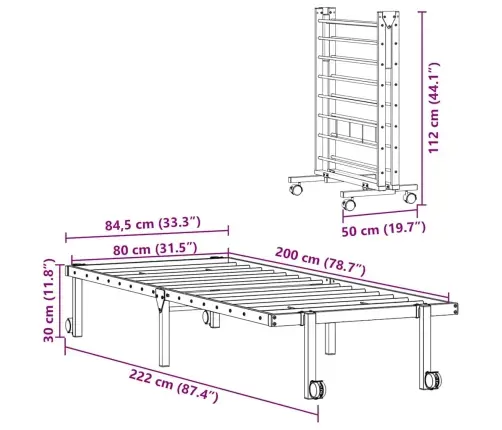 112 cm (44.1")

50 cm (19.7")

84,5 cm (33.3")

80 cm (31.5")

200 cm (78.7")

30 cm (11.8")

222 cm (87.4")