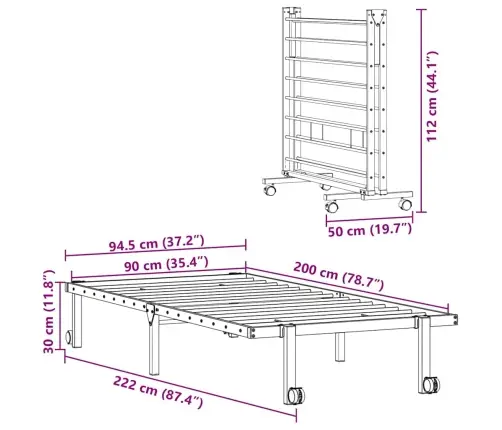 112 cm (44.1")

50 cm (19.7")

94.5 cm (37.2")

90 cm (35.4")

200 cm (78.7")

30 cm (11.8")

222 cm (87.4")