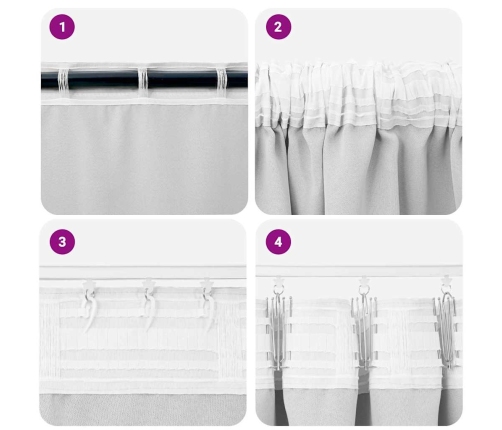 1

2

3

4