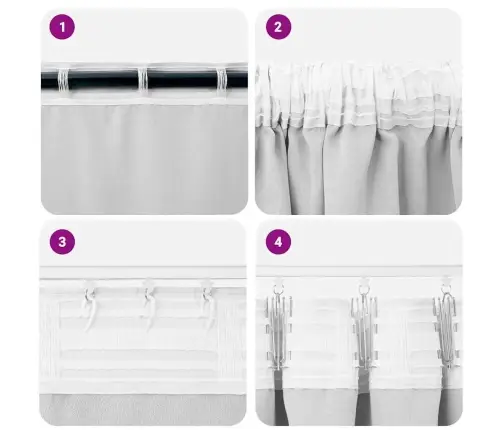 1

2

3

4