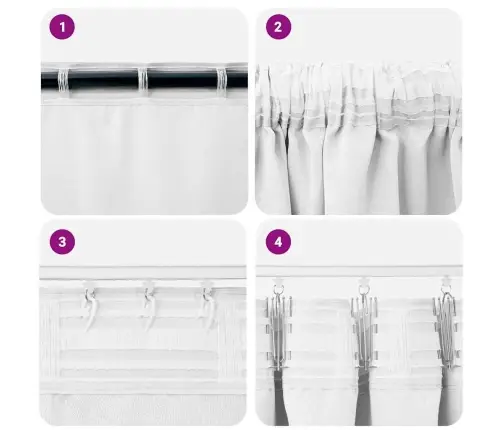 1

2

3

4